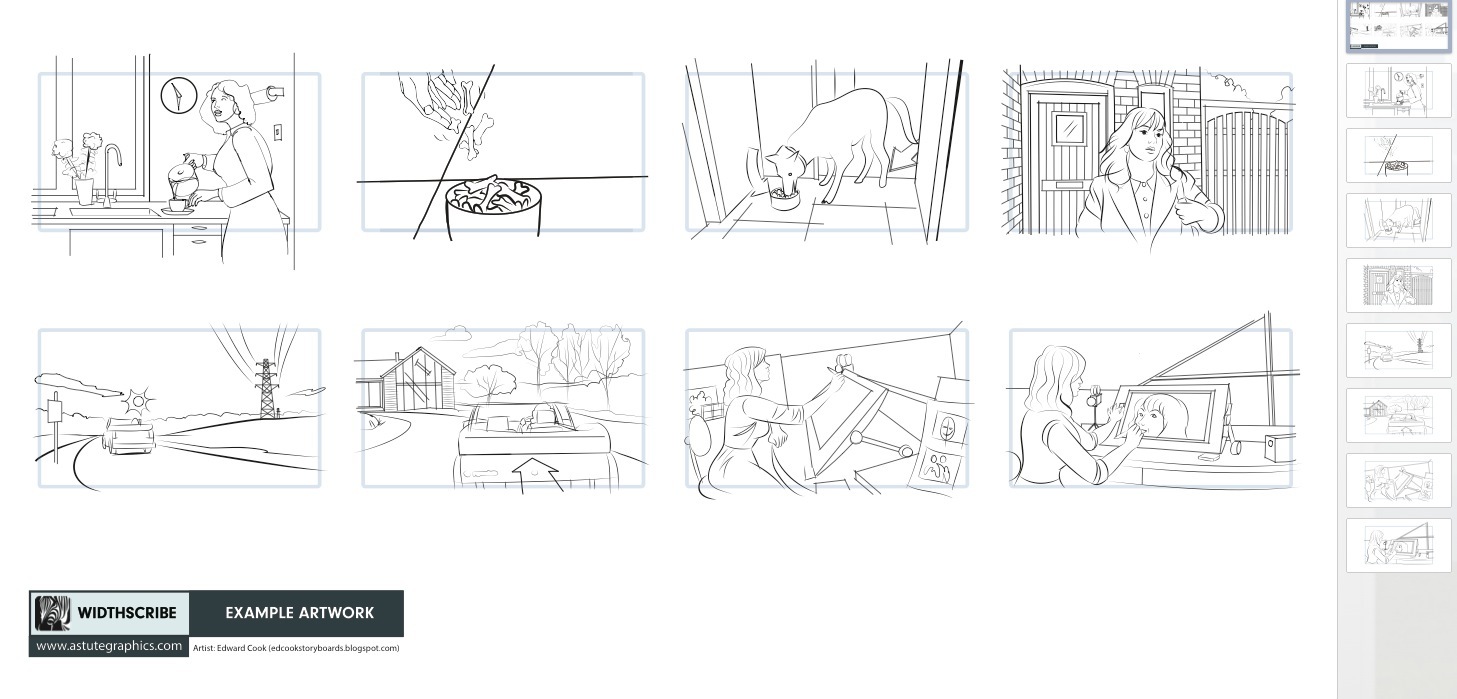 WIDTHSCRIBE
EXAMPLE ARTWORK
www.astutegraphics.com
Artist: Edward Cook (edcookstoryboards.blogspot.com)